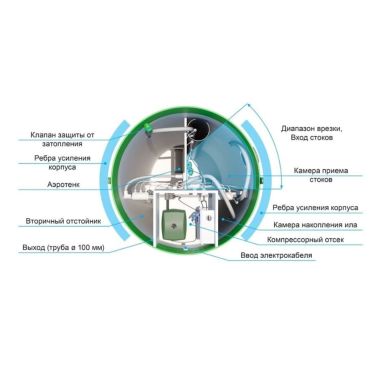 Клапан защиты от затопления

Ребра усиления корпуса

Аэротенк

Вторичный отстойник

Выход (труба ø 100 мм)

Диапазон врезки, Вход стоков

Камера приема стоков

Ребра усиления корпуса

Камера накопления ила

Компрессорный отсек

Ввод электрокабеля