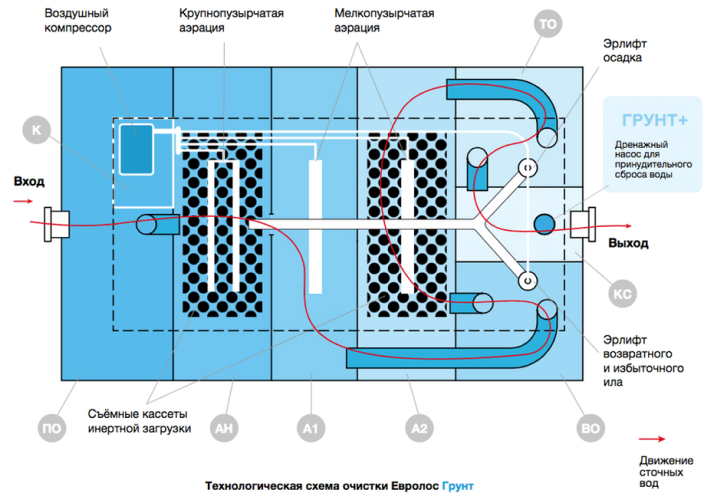 Воздушный компрессор

Крупнопузырчатая аэрация

Мелкопузырчатая аэрация

ТО

Эрлифт осадка

К

ГРУНТ+

Дренажный насос для принудительного сброса воды

Вход

Выход

КС

Эрлифт возвратного и избыточного ила

Съёмные кассеты инертной загрузки

ПО

АН

А1

А2

ВО

Движение сточных вод

Технологическая схема очистки Евролос Грунт