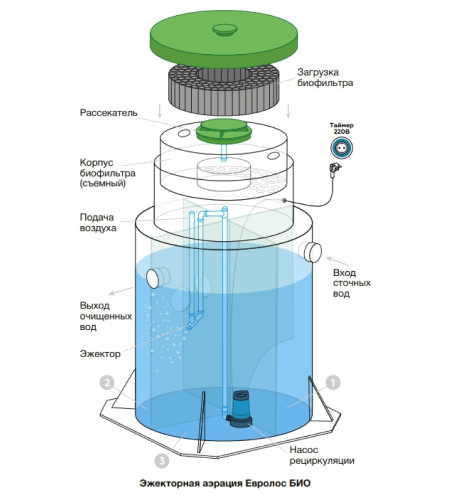 Загрузка биофильтра

Рассекатель

Таймер 220В

Корпус биофильтра (съемный)

Подача воздуха

Вход сточных вод

Выход очищенных вод

Эжектор

2

1

3

Насос рециркуляции

Эжекторная аэрация Евролос БИО